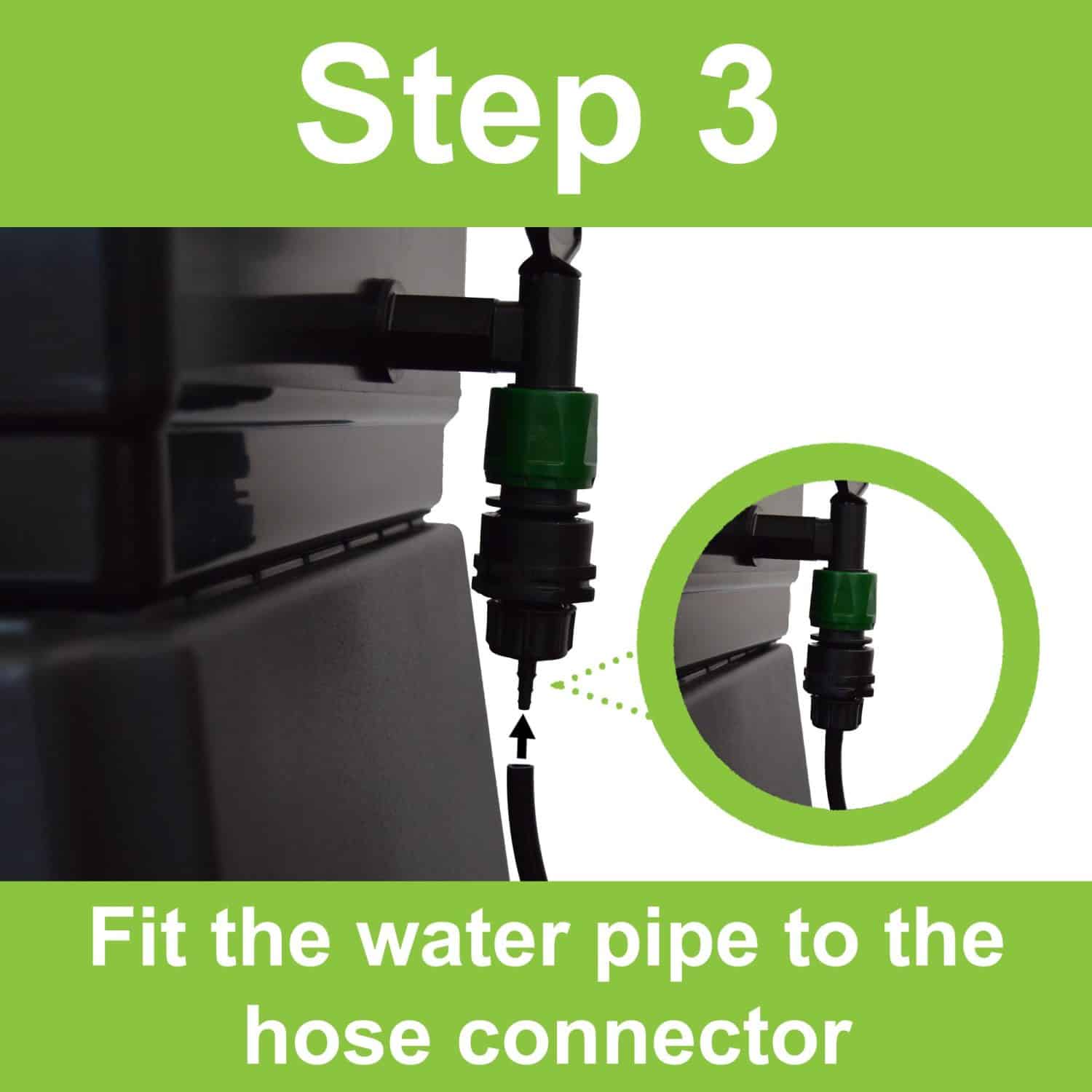 Step 3

Fit the water pipe to the hose connector