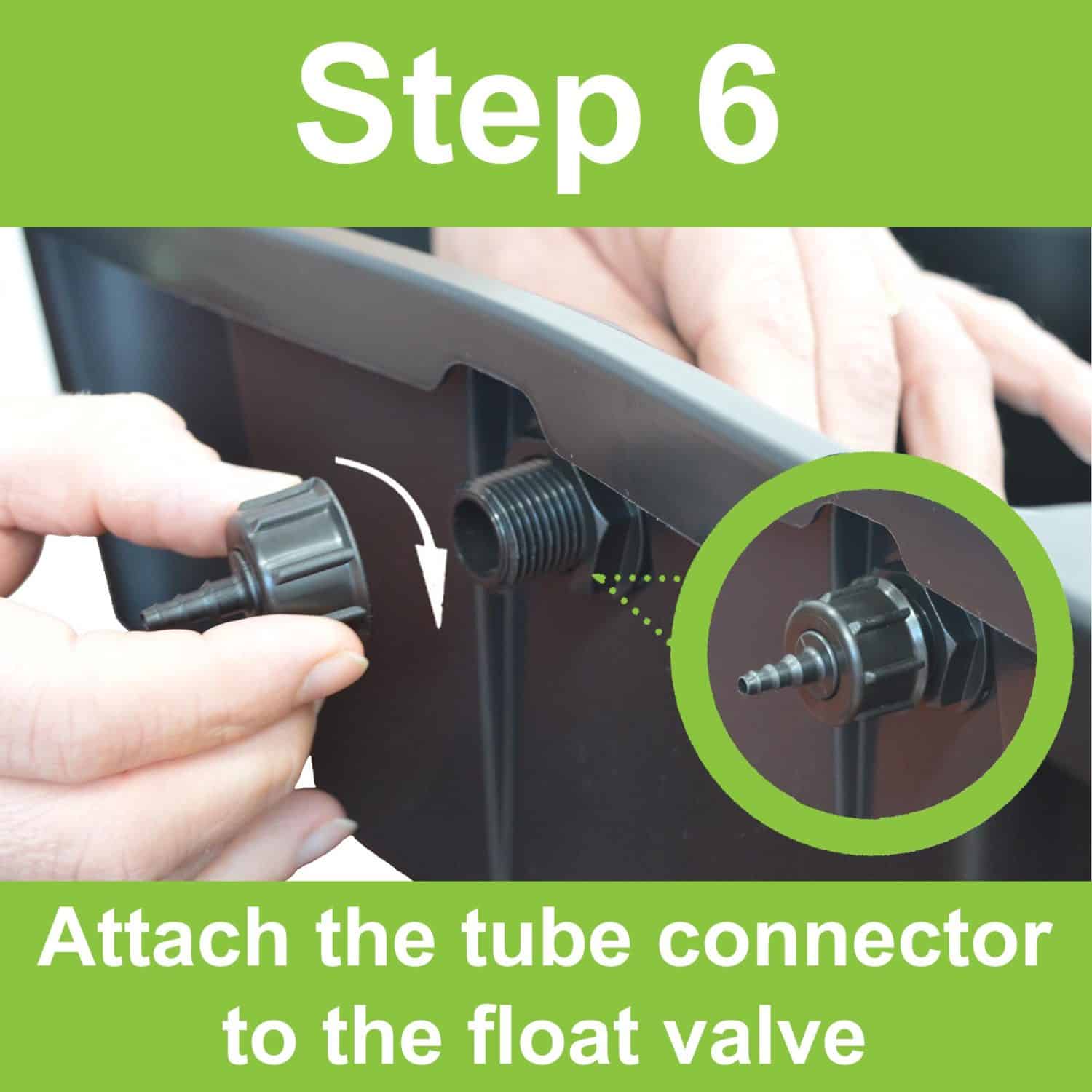 Step 6

Attach the tube connector to the float valve